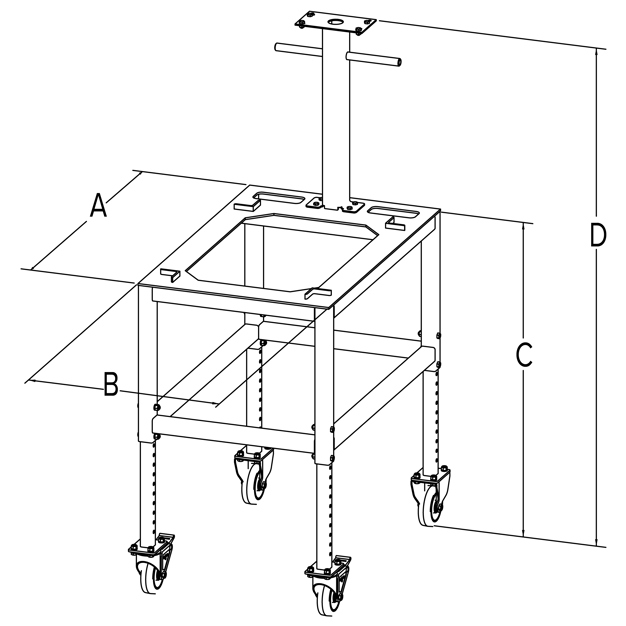 A
B
C
D