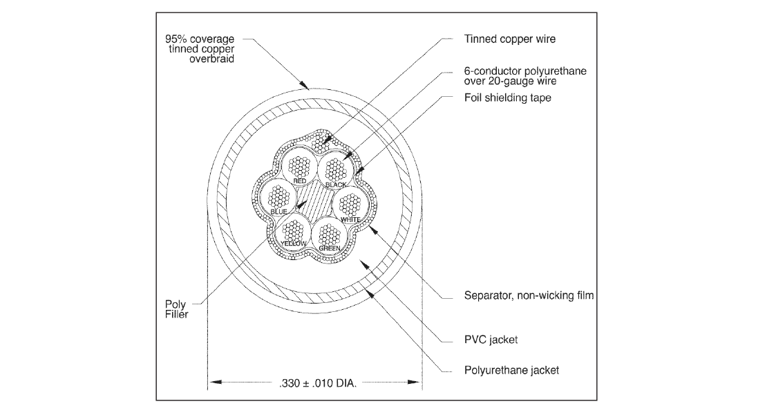 95% coverage tinned copper overbraid

Tinned copper wire

6-conductor polyurethane over 20-gauge wire

Foil shielding tape

RED
BLACK
BLUE
WHITE
YELLOW
GREEN

Poly Filler

Separator, non-wicking film

PVC jacket

Polyurethane jacket

.330 ± .010 DIA.